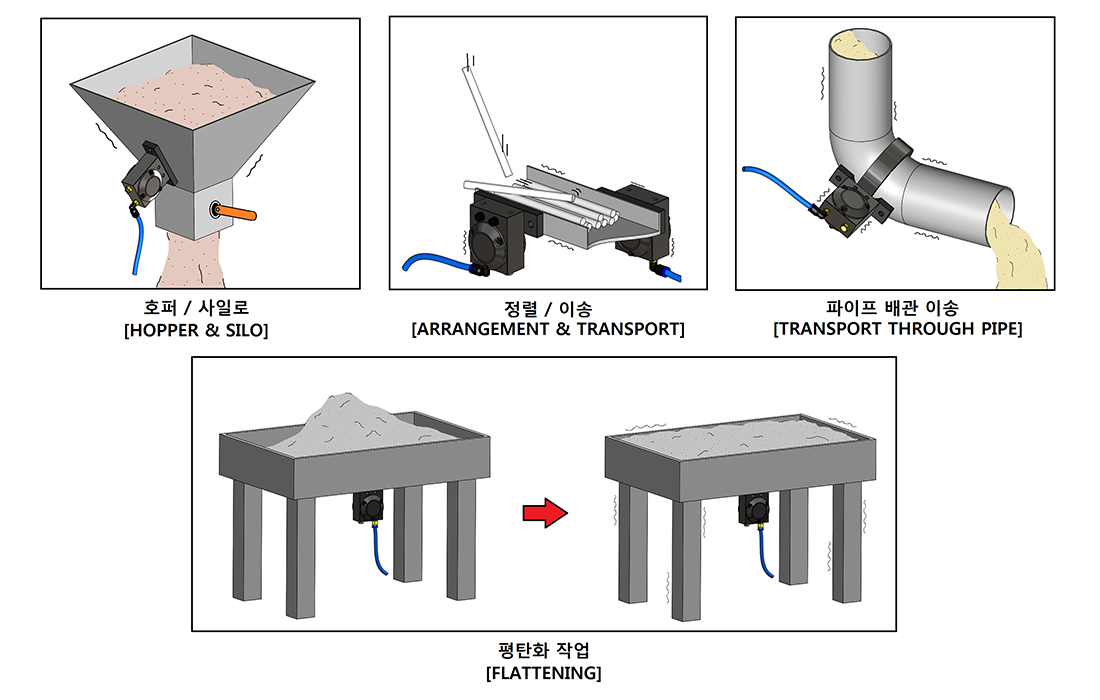 호퍼 / 사일로
[HOPPER & SILO]

정렬 / 이송
[ARRANGEMENT & TRANSPORT]

파이프 배관 이송
[TRANSPORT THROUGH PIPE]

평탄화 작업
[FLATTENING]